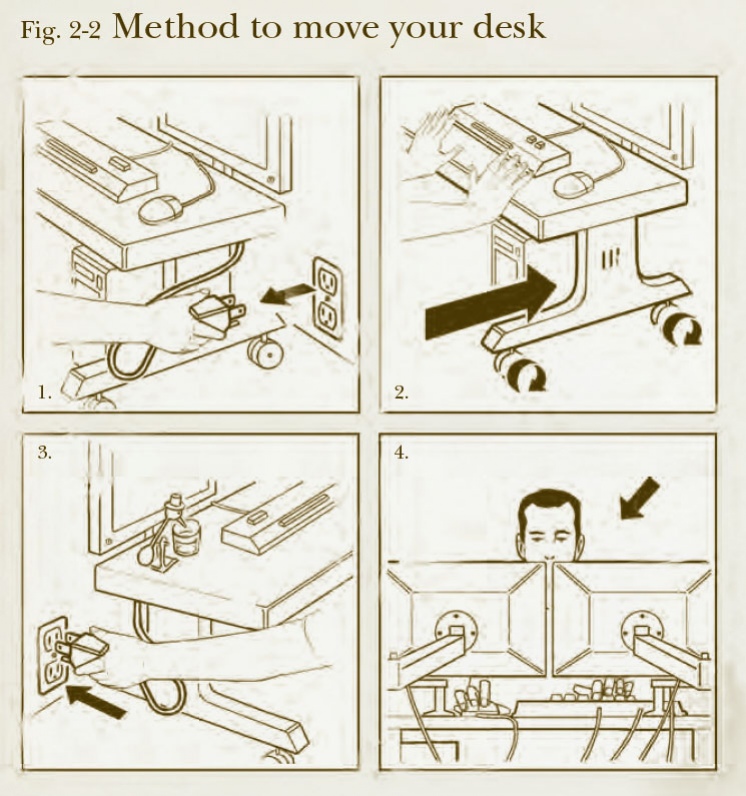 Fig. 2-2 Method to move your desk

1.

2.

3.

4.